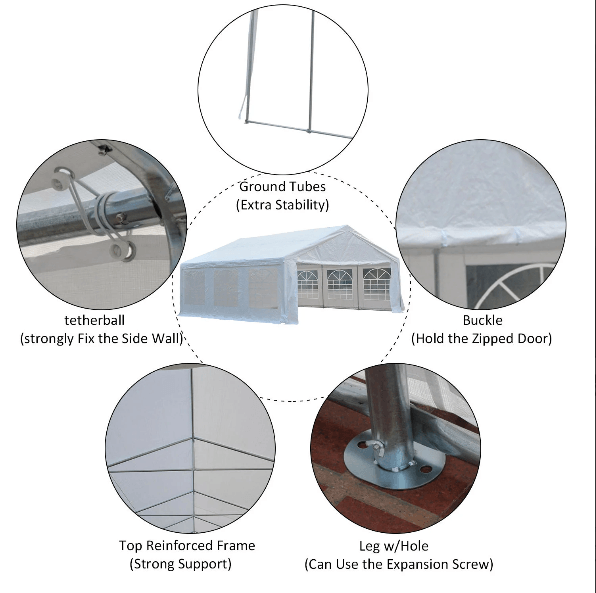 Ground Tubes
(Extra Stability)

tetherball
(strongly Fix the Side Wall)

Buckle
(Hold the Zipped Door)

Top Reinforced Frame
(Strong Support)

Leg w/Hole
(Can Use the Expansion Screw)